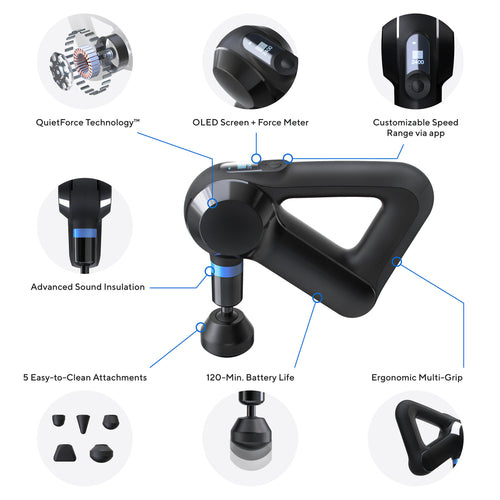 QuietForce Technology™

OLED Screen + Force Meter

Customizable Speed Range via app

2400

Advanced Sound Insulation

5 Easy-to-Clean Attachments

120-Min. Battery Life

Ergonomic Multi-Grip