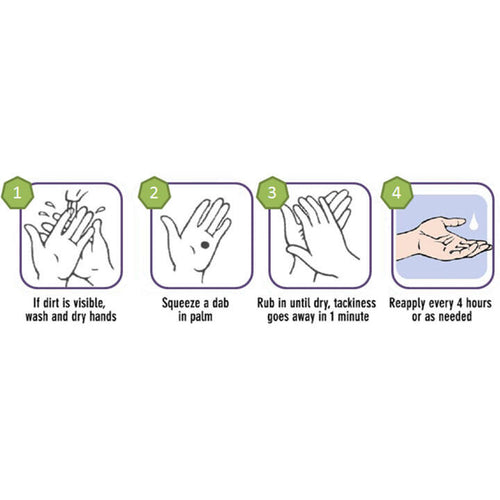 1

If dirt is visible, wash and dry hands

2

Squeeze a dab in palm

3

Rub in until dry, tackiness goes away in 1 minute

4

Reapply every 4 hours or as needed